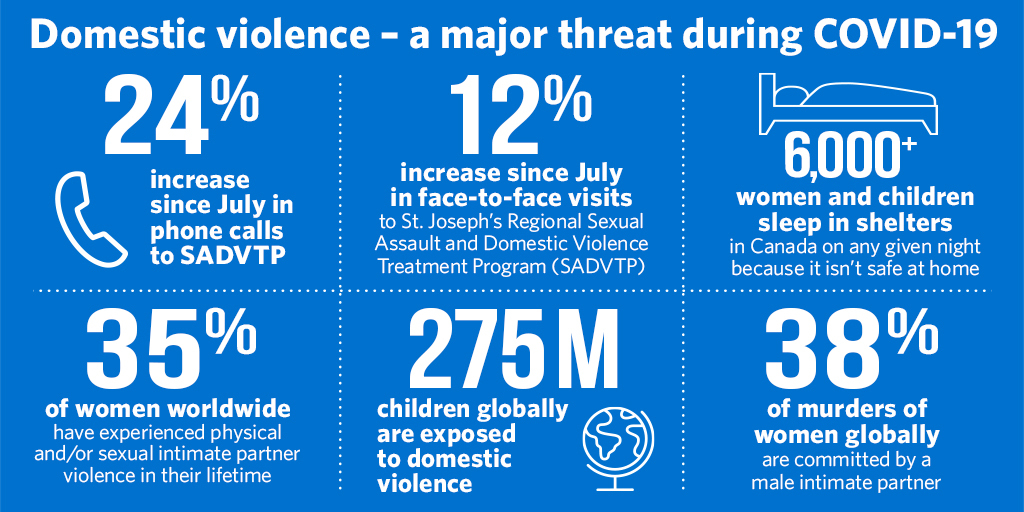 Domestic violence – a major threat during COVID-19

24%
increase since July in phone calls to SADVTP

12%
increase since July in face-to-face visits
to St. Joseph's Regional Sexual Assault and Domestic Violence Treatment Program (SADVTP)

6,000+
women and children sleep in shelters
in Canada on any given night because it isn't safe at home

35%
of women worldwide
have experienced physical and/or sexual intimate partner violence in their lifetime

275M
children globally are exposed to domestic violence

38%
of murders of women globally
are committed by a male intimate partner